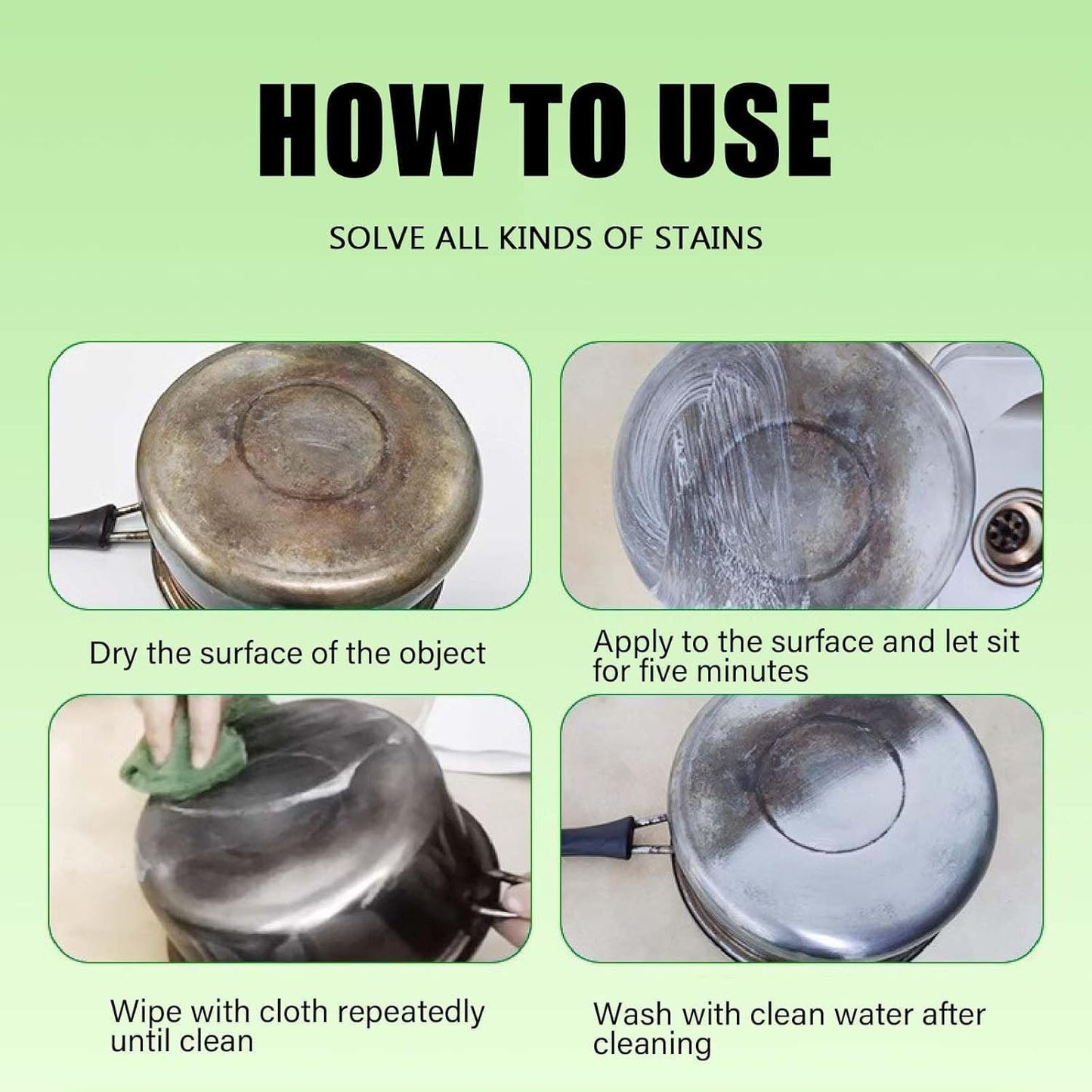 HOW TO USE

SOLVE ALL KINDS OF STAINS

Dry the surface of the object

Apply to the surface and let sit for five minutes

Wipe with cloth repeatedly until clean

Wash with clean water after cleaning