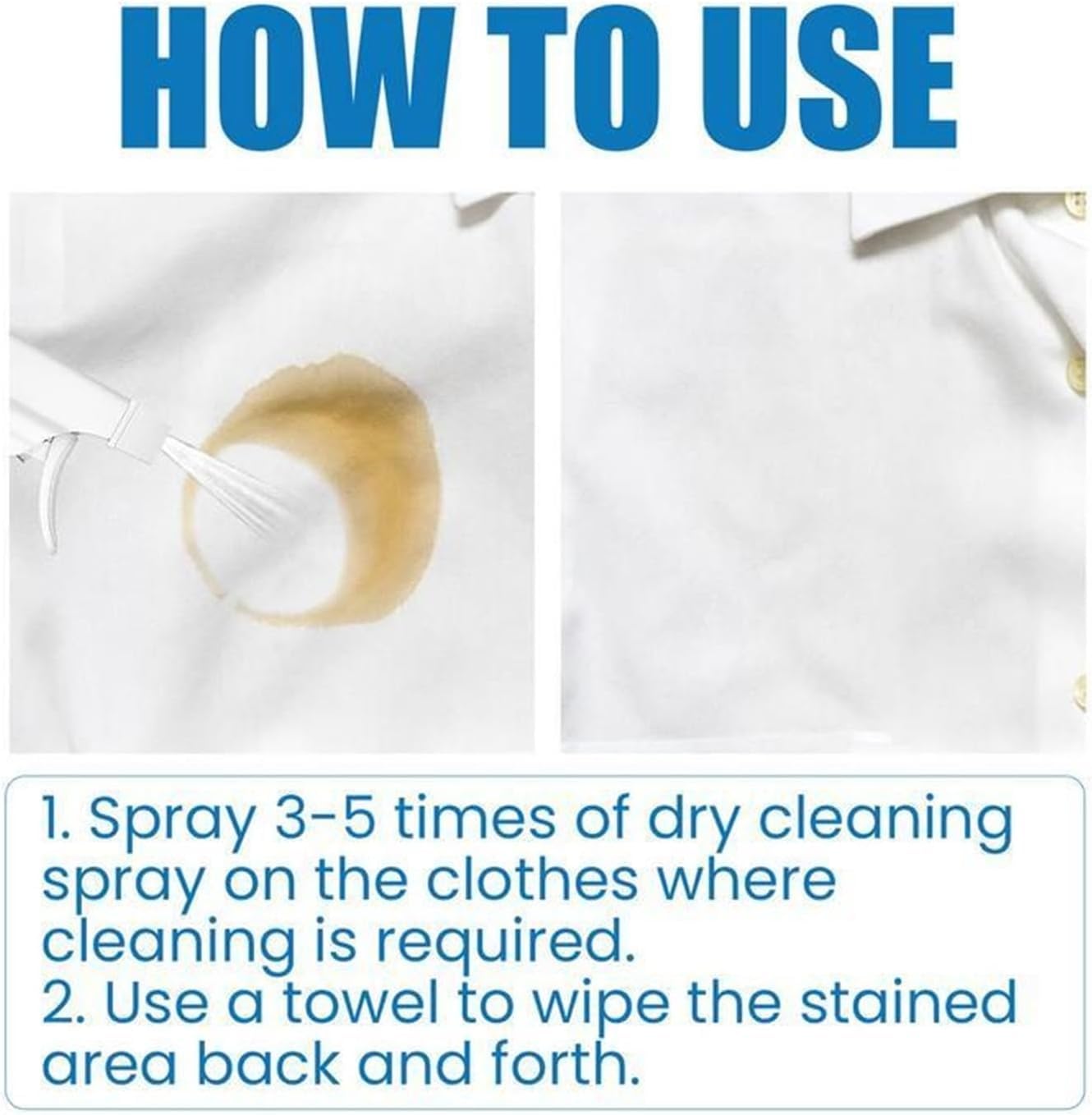 HOW TO USE

1. Spray 3-5 times of dry cleaning spray on the clothes where cleaning is required.
2. Use a towel to wipe the stained area back and forth.